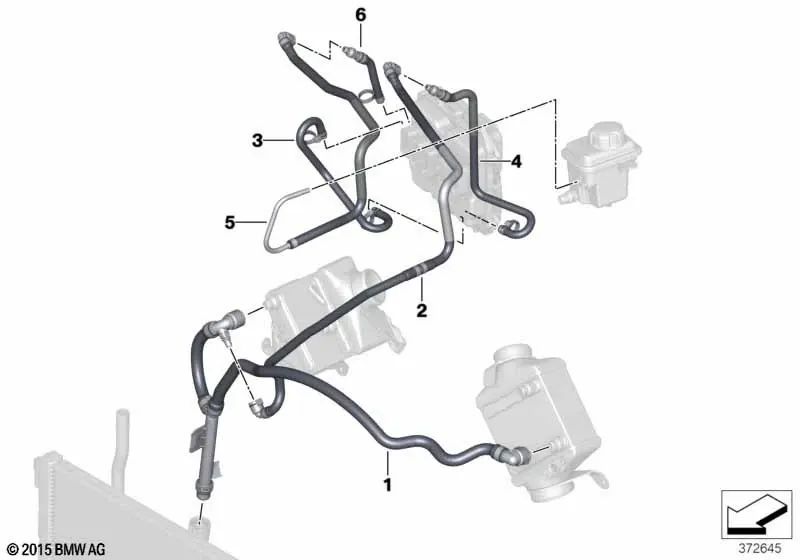 6
3
4
5
2
1
© 2015 BMW AG
372645