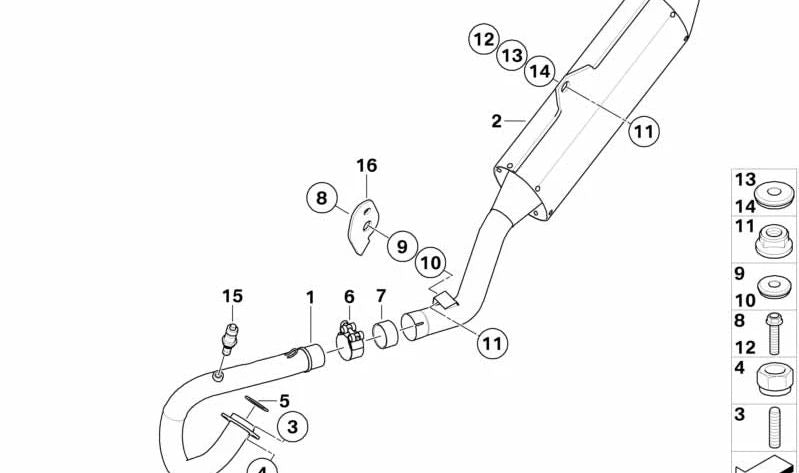 12
13
14
2
11
16
8
9
10
15
1
6
7
11
5
3
4
13
14
11
9
10
8
12
4
3