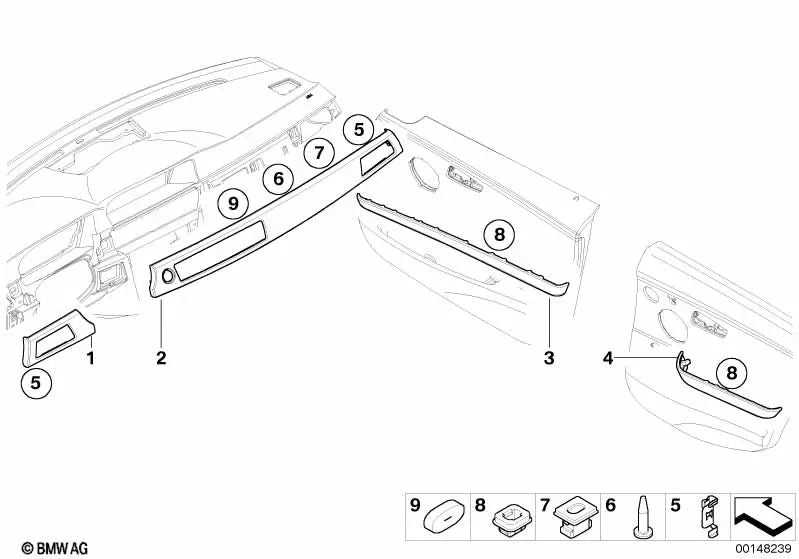 5
7
6
9
8
1
2
3
4
8
5
9
8
7
6
5
© BMW AG
00148239