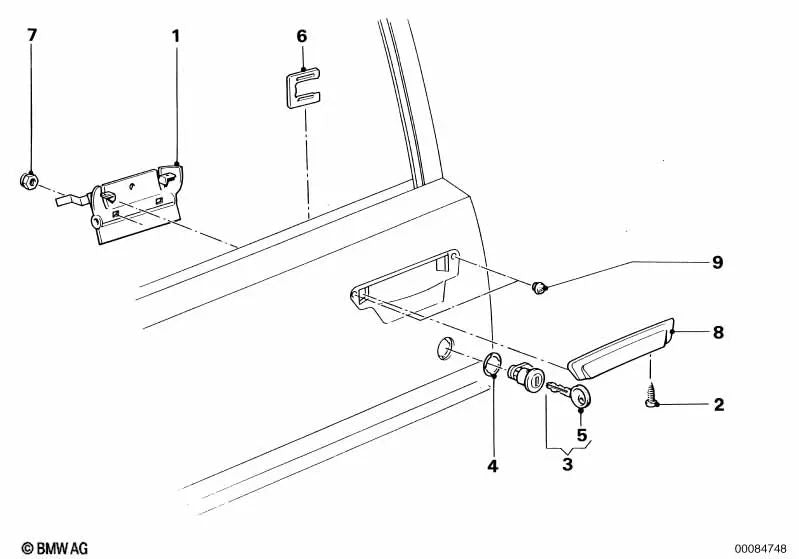 7
1
6
9
8
2
5
4
3
© BMW AG
00084748