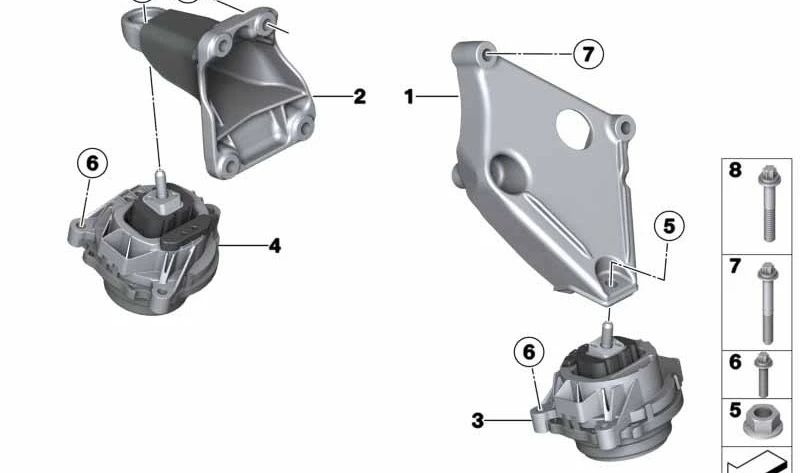 7
2
1
6
4
5
6
3
8
7
6
5