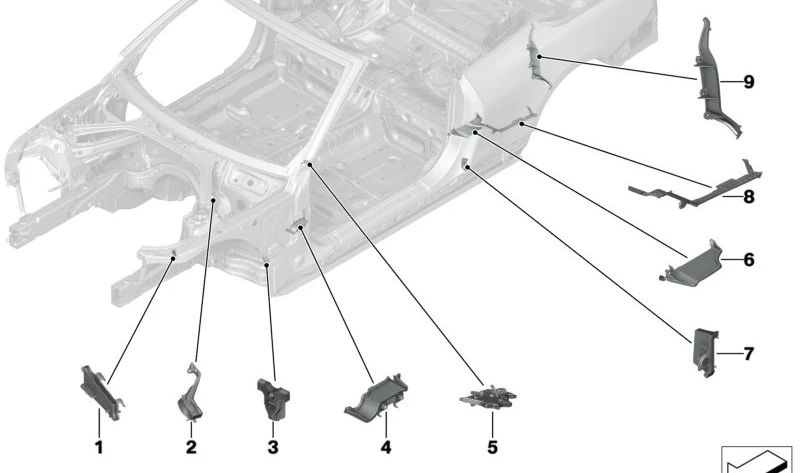 9
8
6
7
1
2
3
4
5