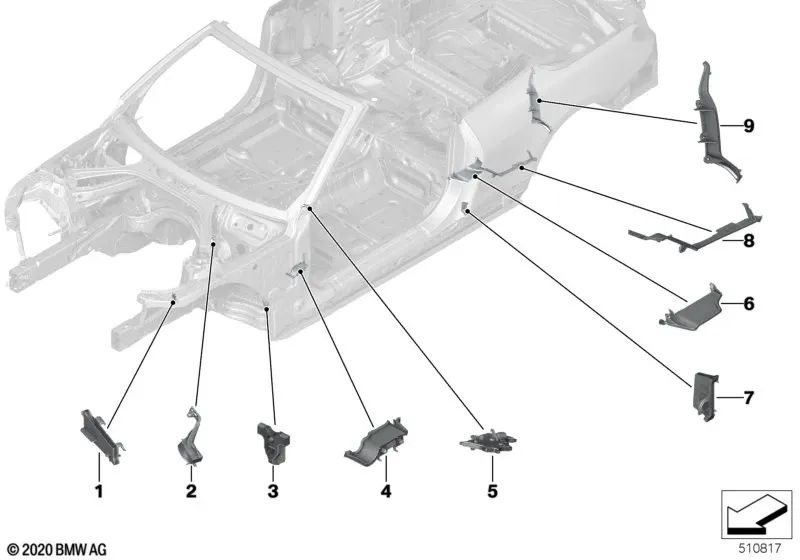 9
8
6
7
1
2
3
4
5
© 2020 BMW AG
510817