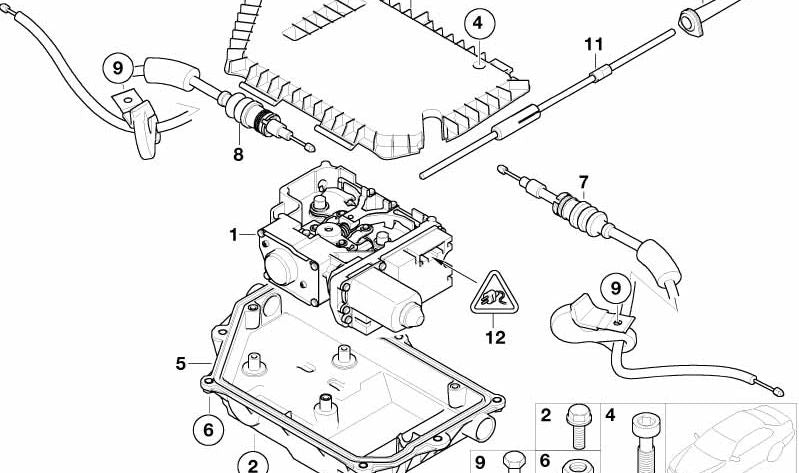 9
4
11
8
7
1
9
12
5
6
2
2
4
9
6