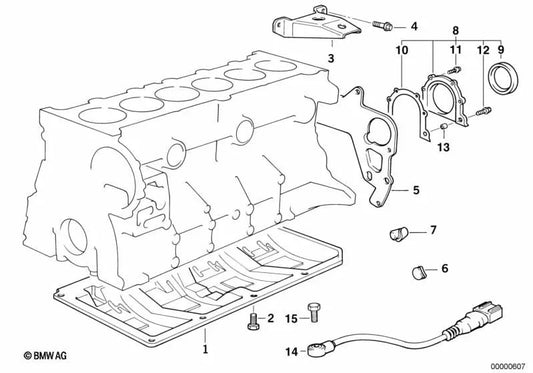 4
8
3
10
11
12
9
13
5
7
6
2
15
1
14
© BMW AG
00000607