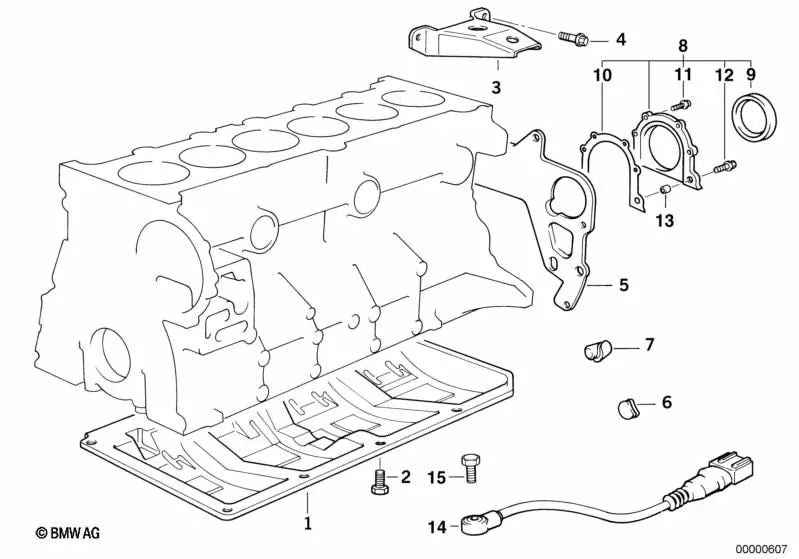 4
8
10
11
12
9
3
13
5
7
6
2
15
1
14
© BMW AG
00000607