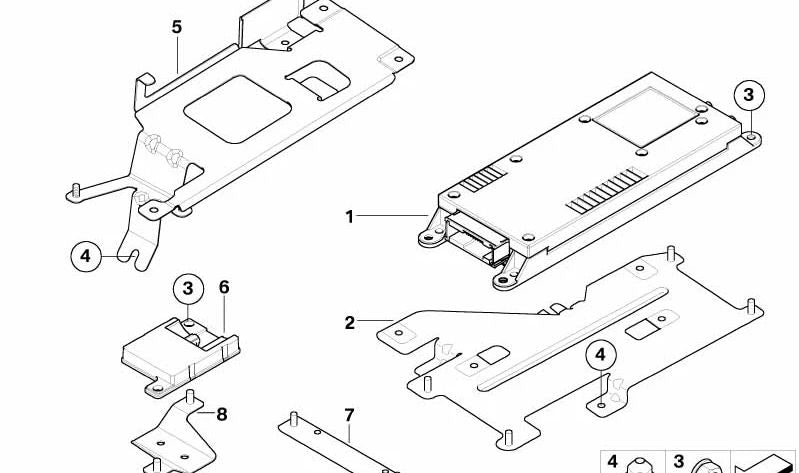 5
3
1
4
3
6
2
4
8
7
4
3