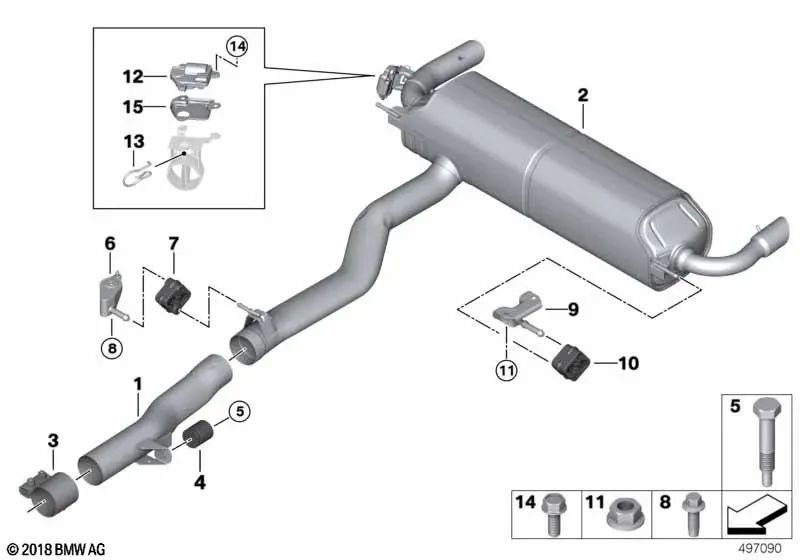 14
12
15
13
2
6
7
8
9
11
10
1
5
3
4
5
14
11
8
© 2018 BMW AG
497090