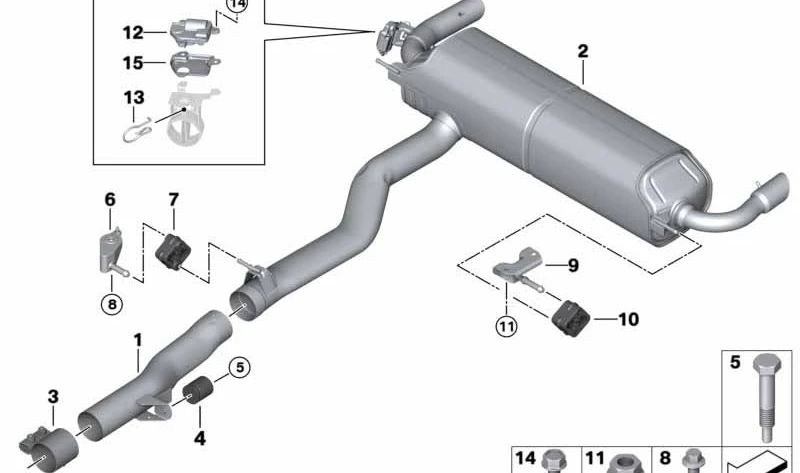 14
12
15
13
2
6
7
8
9
11
10
1
5
3
4
5
14
11
8