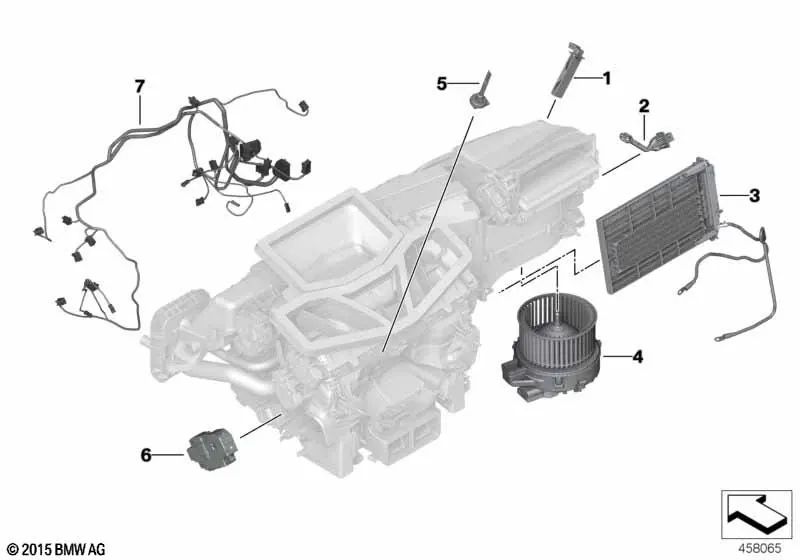 7
5
1
2
3
4
6
© 2015 BMW AG
458065