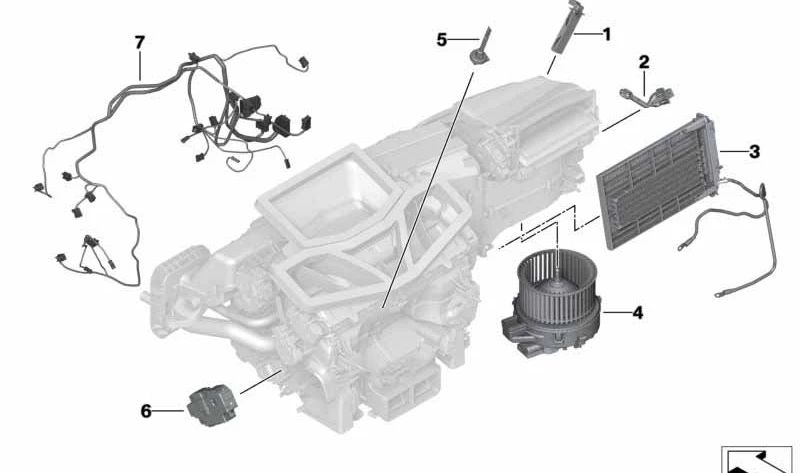 7
5
1
2
3
4
6