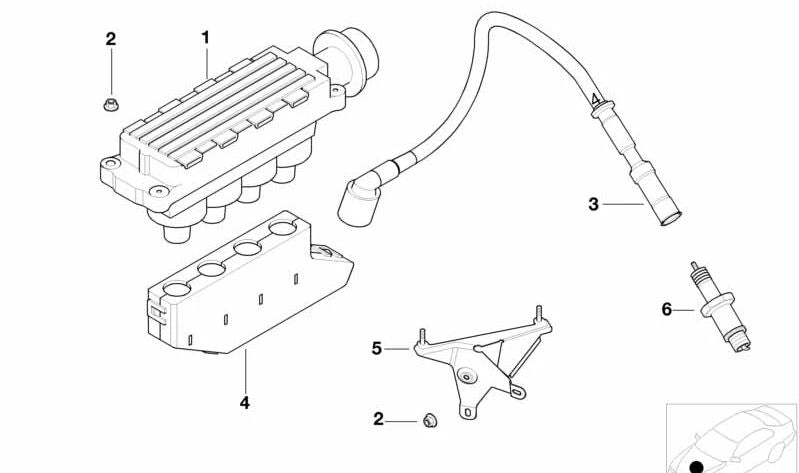 2
1
3
6
5
4
2