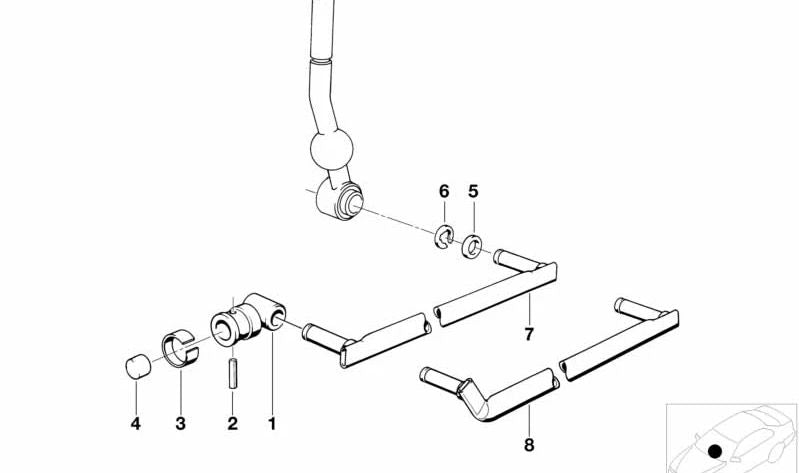 6
5
7
4
3
2
1
8