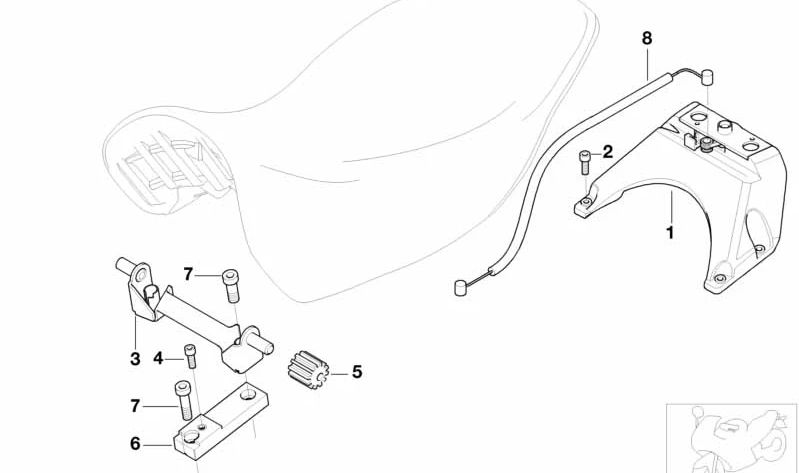 8
2
1
7
3
4
5
7
6