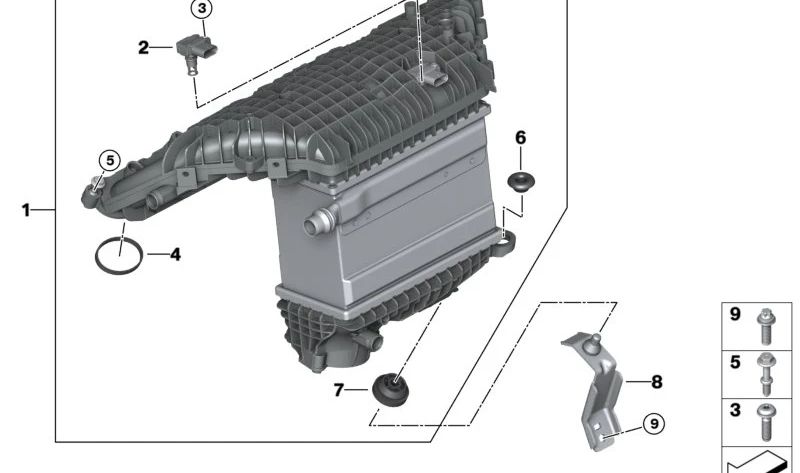 3
2
5
6
1
4
7
8
9
9
5
3