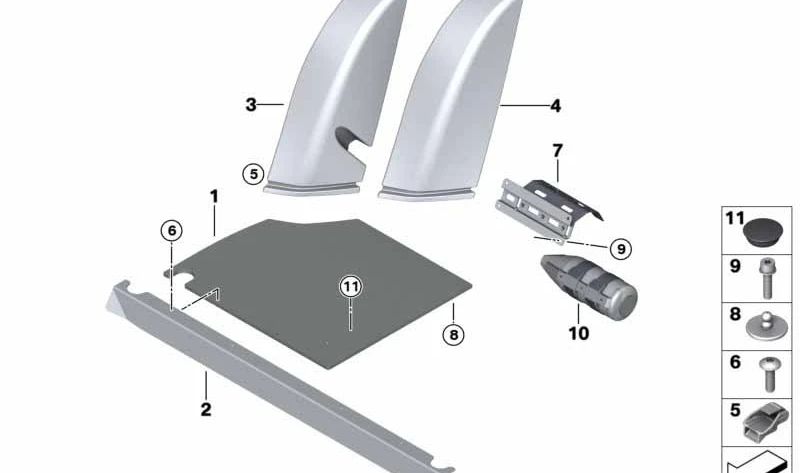 3
4
5
7
1
6
9
11
8
10
2
11
9
8
6
5