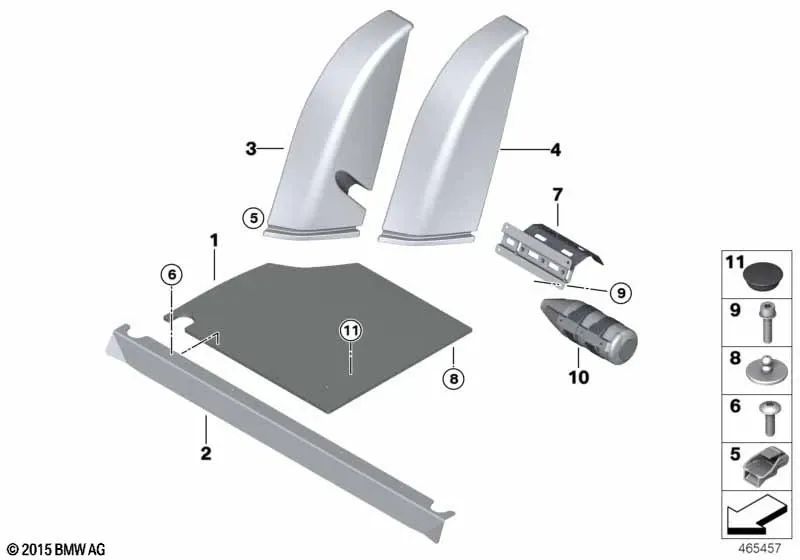 3
4
5
7
1
6
9
11
8
10
2
11
9
8
6
5
© 2015 BMW AG
465457