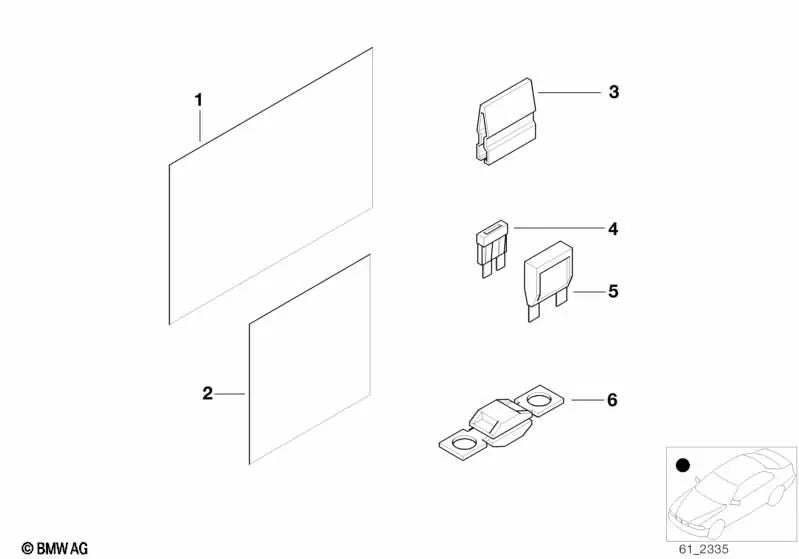 1

2

3

4

5

6

© BMW AG

61_2335