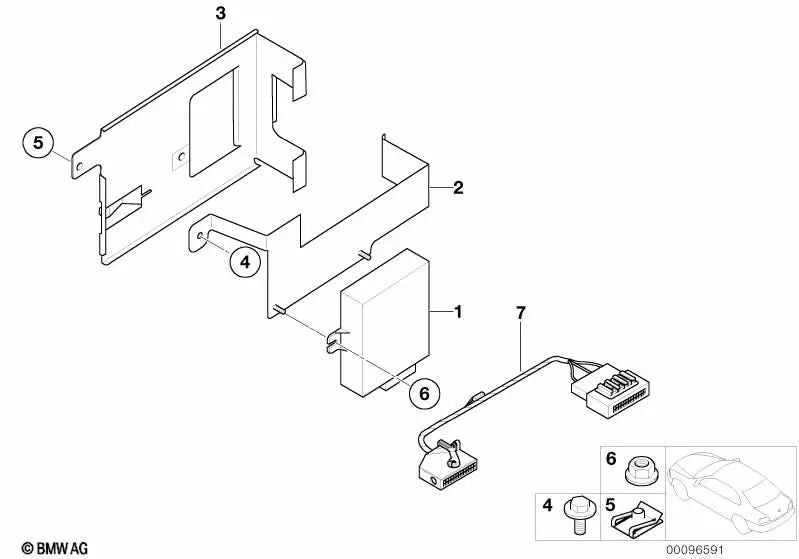 3
5
2
4
1
7
6
6
4
5
© BMW AG
00096591