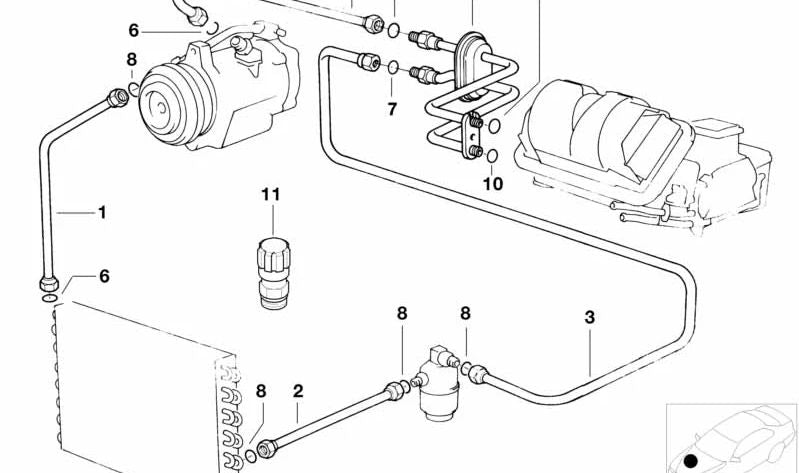 6
8
7
10
11
1
6
8
8
3
8
2