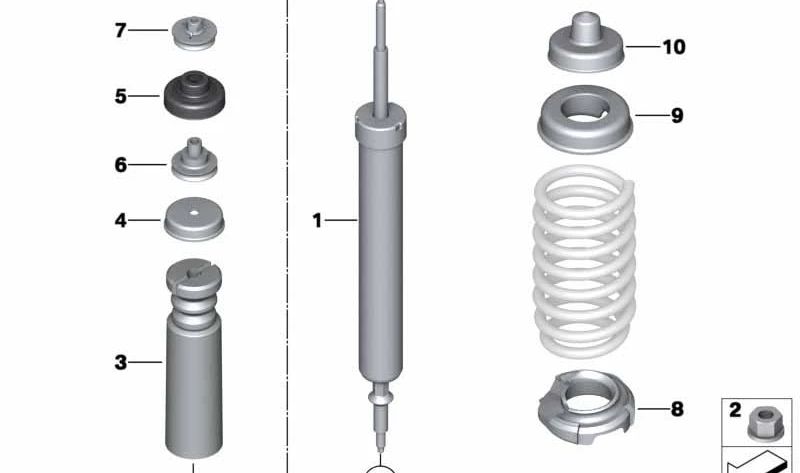 7
5
6
4
3
1
10
9
8
2