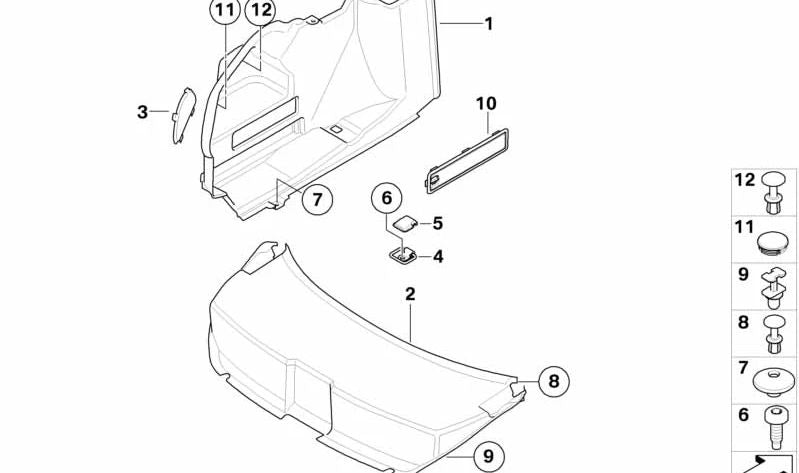 11
12
1
3
10
7
6
5
4
2
8
9
12
11
9
8
7
6