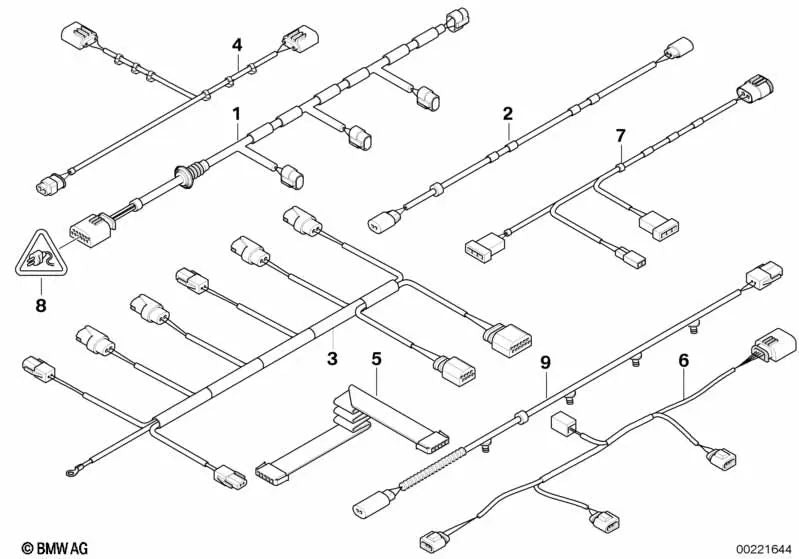 4
1
2
7
8
3
5
9
6
© BMW AG
00221644