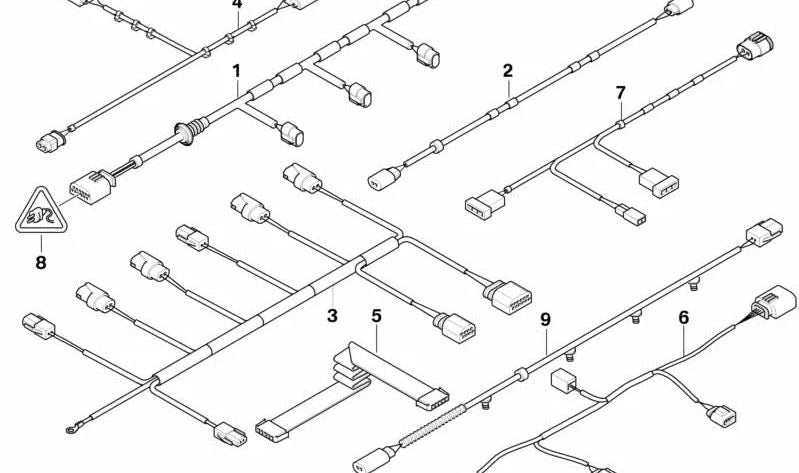 4
1
2
7
8
3
5
9
6