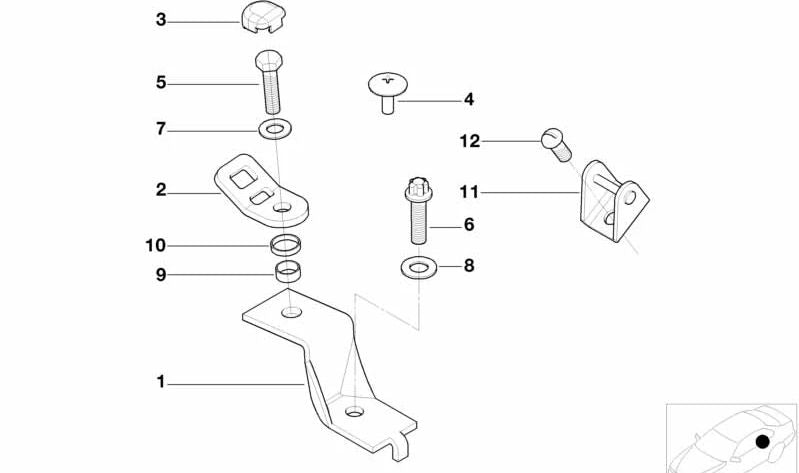 3
5
7
2
10
9
1
4
12
11
6
8