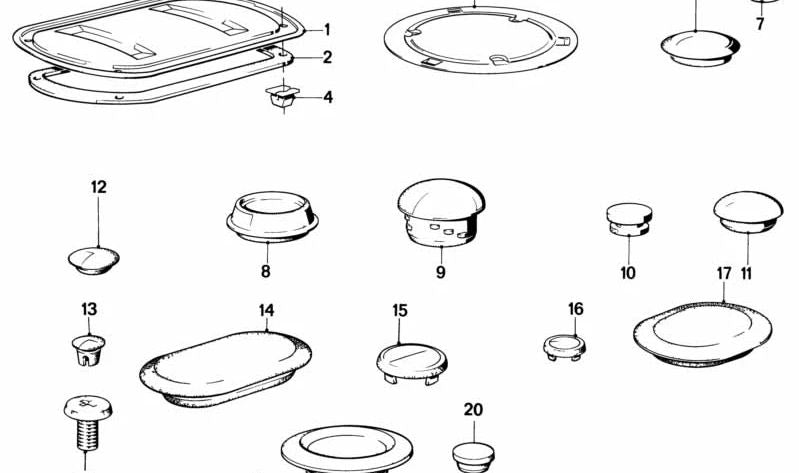 1
2
4
7
12
8
9
10
17
11
13
14
15
16
20