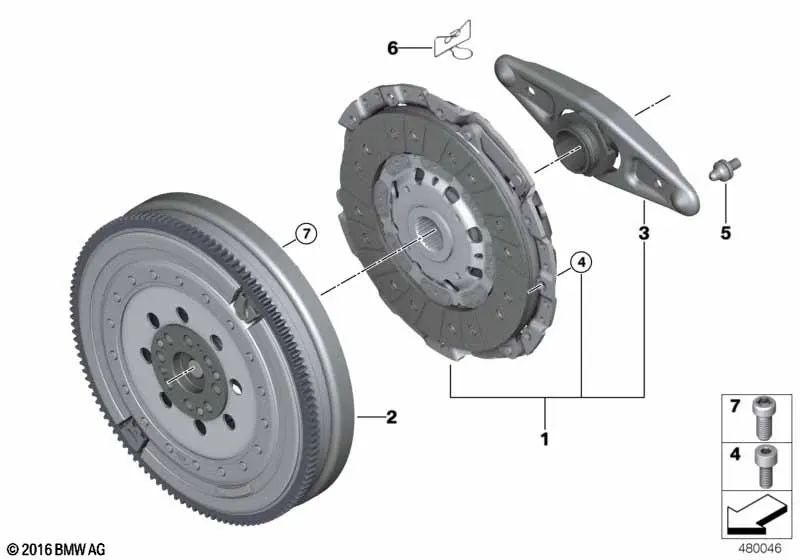 6
7
4
3
5
2
1
7
4
© 2016 BMW AG
480046