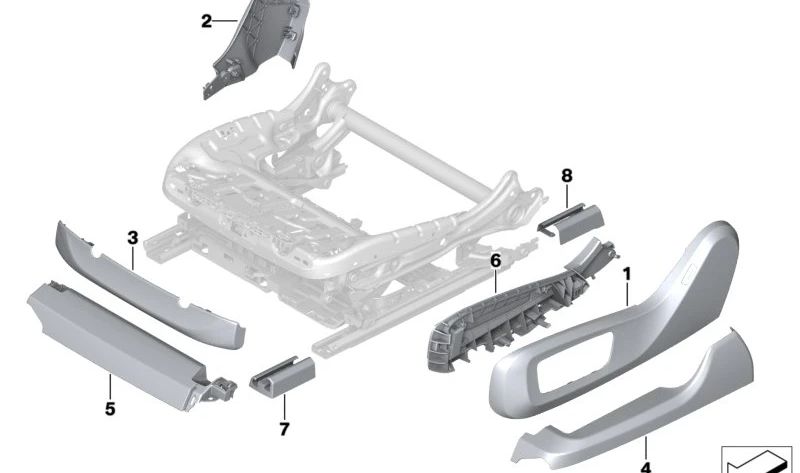 2
8
3
6
1
5
7
4