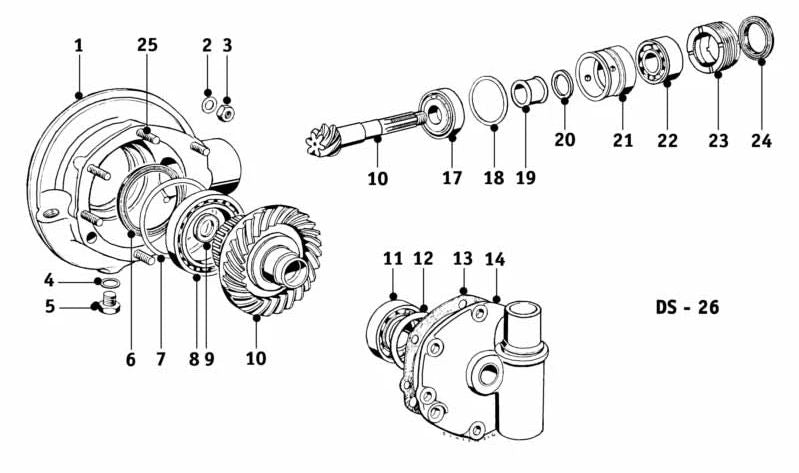 1
25
2
3
4
5
6
7
8
9
10
10
17
18
19
20
21
22
23
24
11
12
13
14
DS - 26