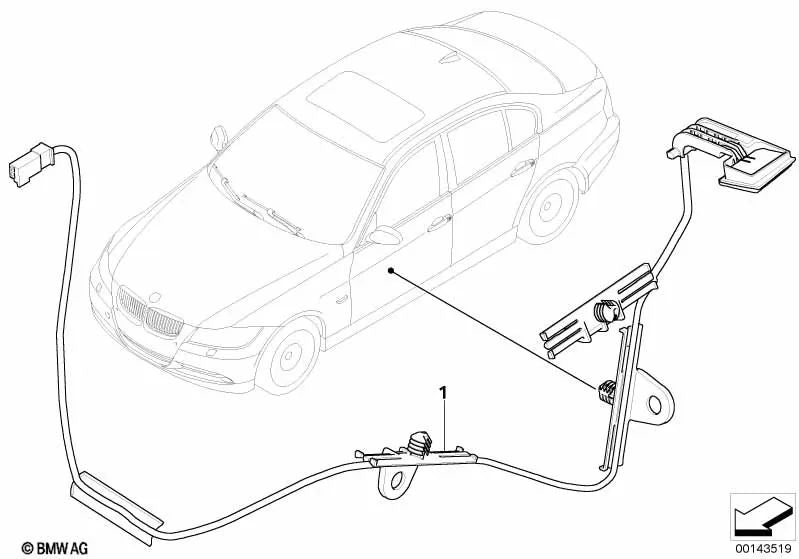 1

© BMW AG

00143519