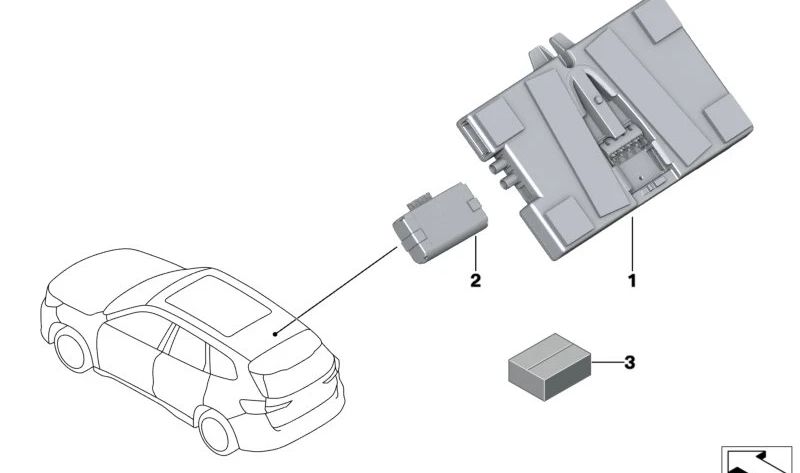 2
1
3