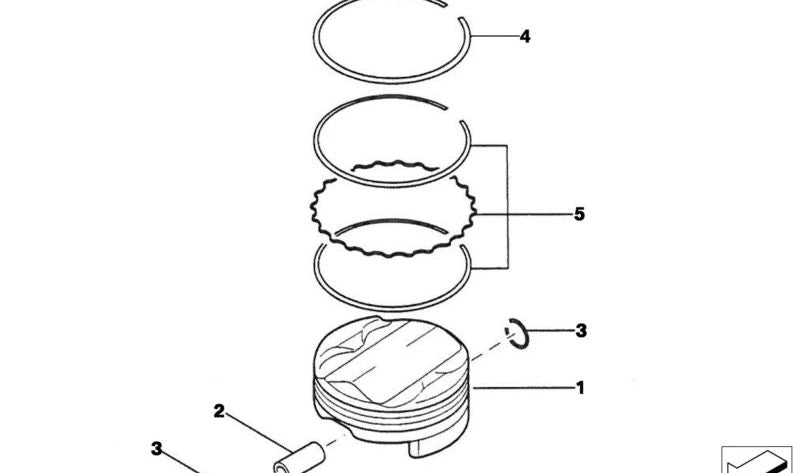 4
5
3
1
2
3