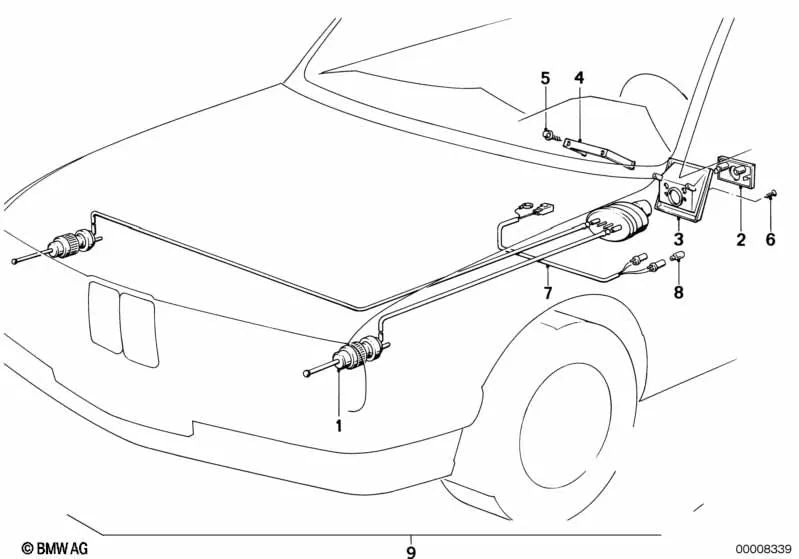 5
4
3
2
6
7
8
1
9
© BMW AG
00008339