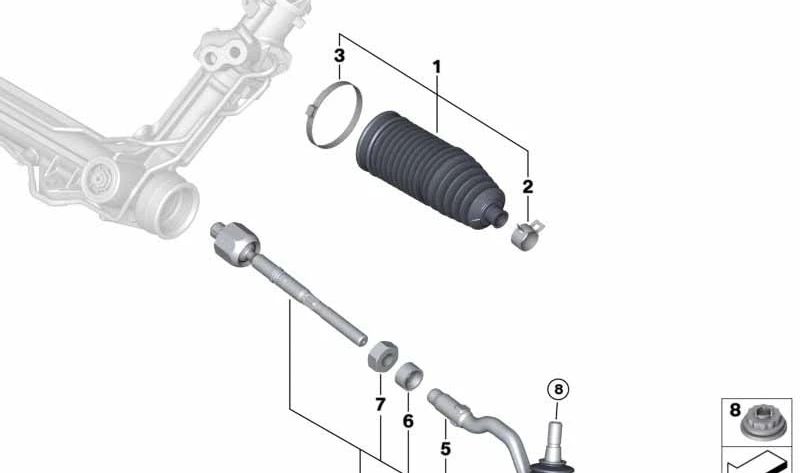 3
1
2
7
6
5
8
8