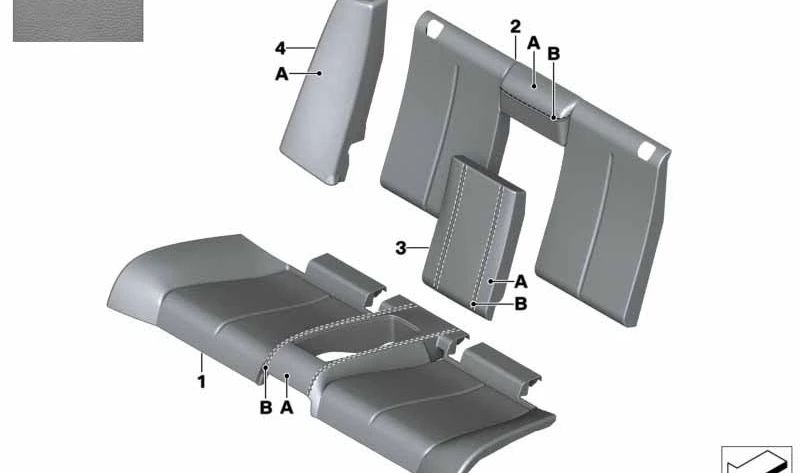 4
A
2
A
B
3
A
B
1
B
A