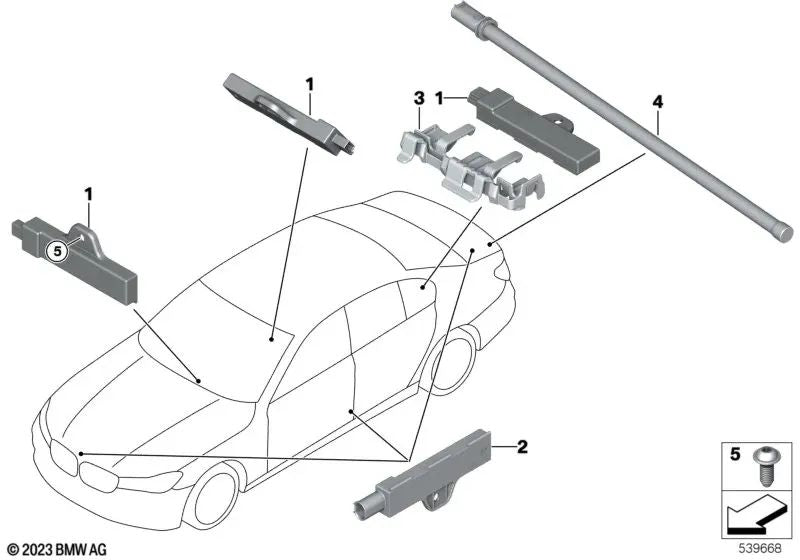 1
3
1
4
1
5
2
5
© 2023 BMW AG
539668