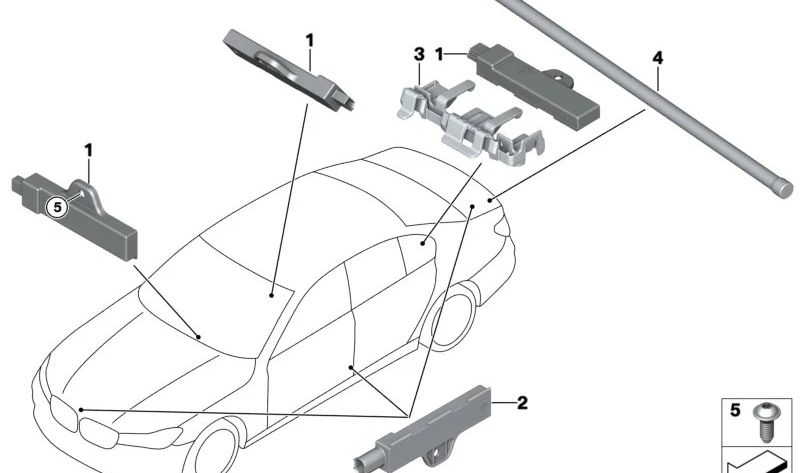 1
3
1
4
1
5
2
5