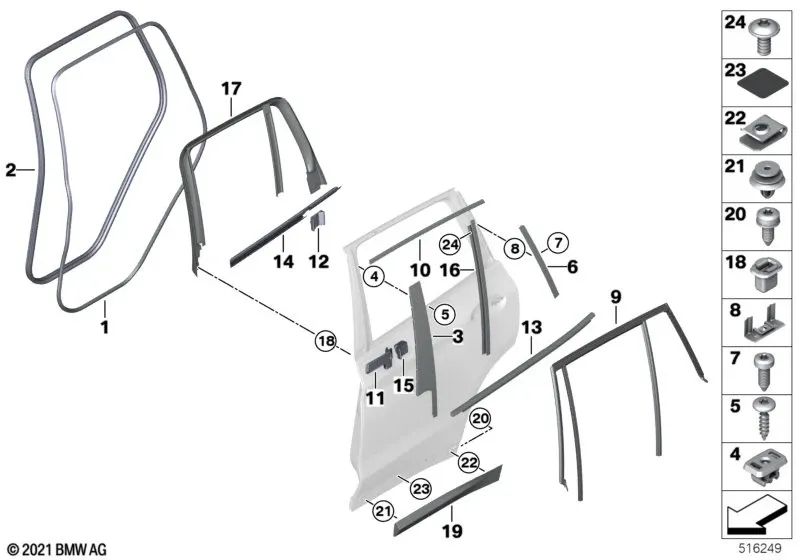 2
1
17
14
12
4
10
24
16
8
7
6
5
3
18
11
15
13
9
20
22
23
21
19
24
23
22
21
20
18
8
7
5
4
© 2021 BMW AG
516249