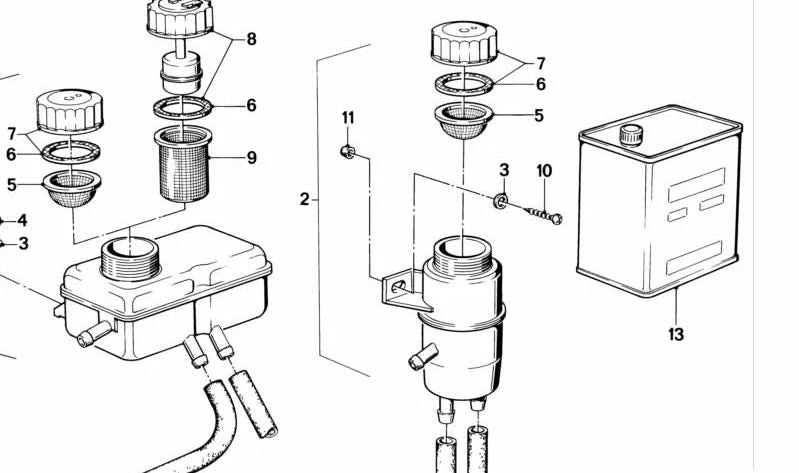 8
6
9
7
6
5
4
3
2
11
7
6
5
3
10
13