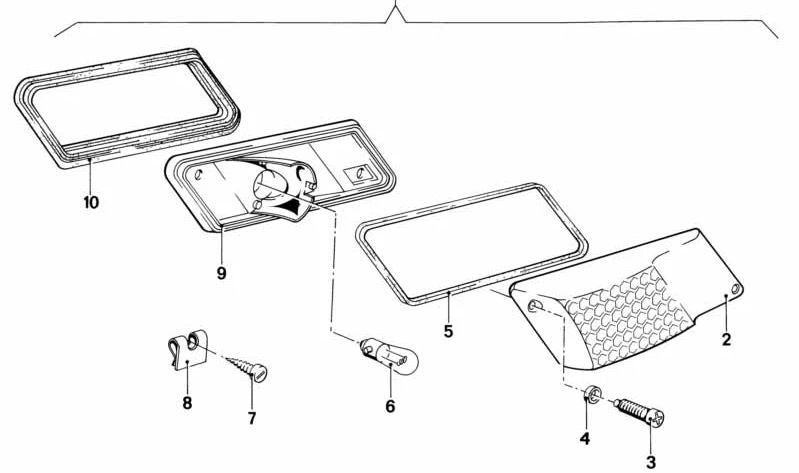 10
9
5
2
8
7
6
4
3