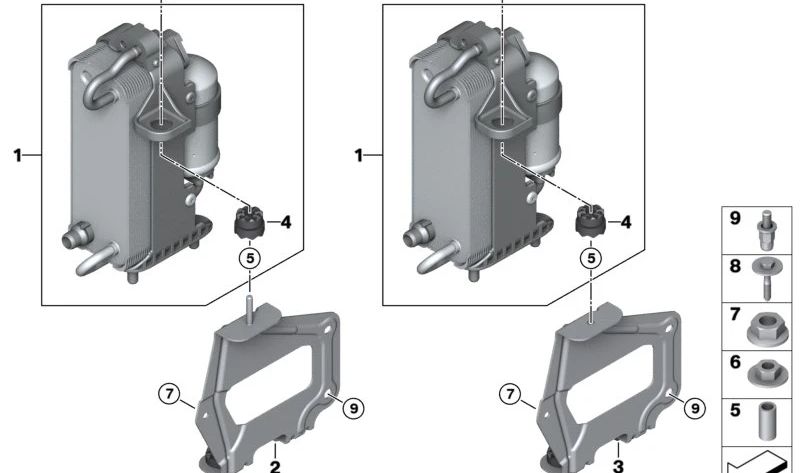 1
4
5
7
9
2
1
4
5
7
9
3
9
8
7
6
5