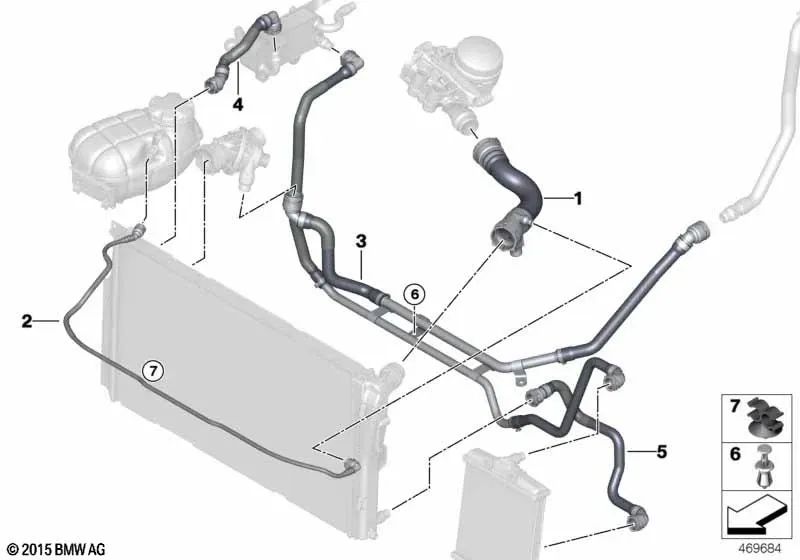 4
1
3
6
2
7
5
7
6
© 2015 BMW AG
469684