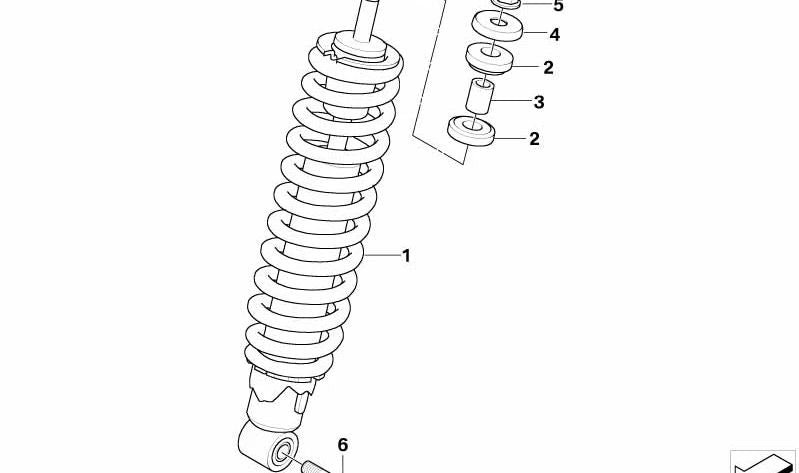 5
4
2
3
2
1
6