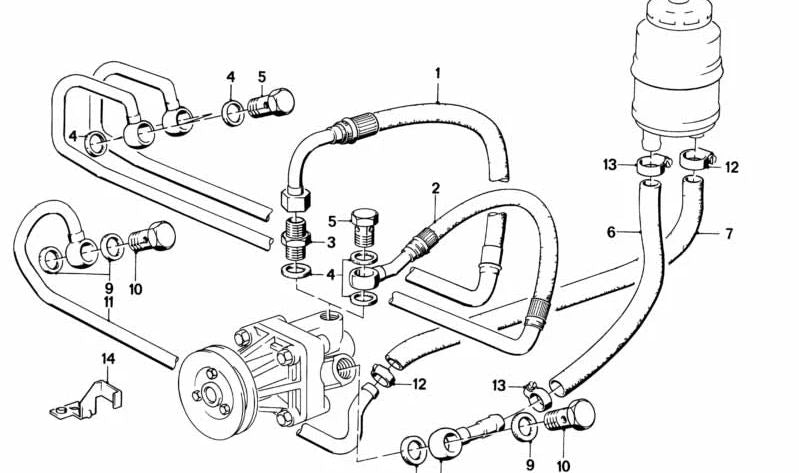 4
5
1
4
13
12
2
5
3
6
7
4
9
10
11
14
12
13
9
10