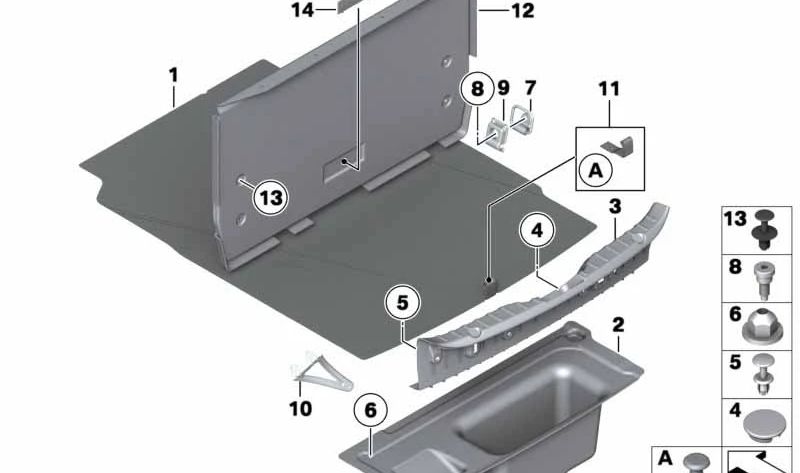 14
12
1
8
9
7
11
A
13
3
4
5
2
10
6
13
8
6
5
4
A