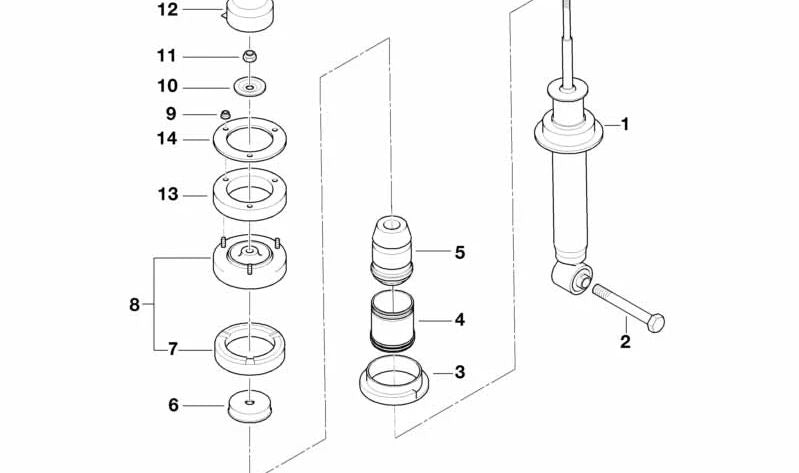 12
11
10
9
14
13
8
7
6
5
4
3
1
2